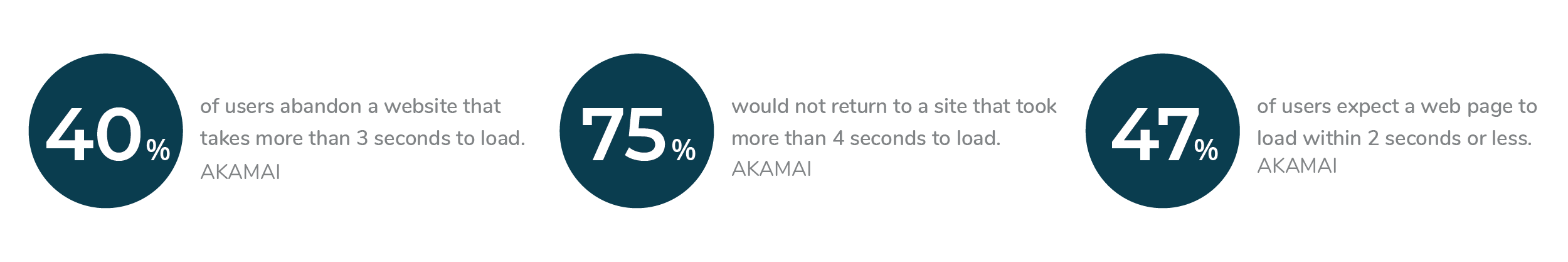 40%

of users abandon a website that takes more than 3 seconds to load.
AKAMAI

75%

would not return to a site that took more than 4 seconds to load.
AKAMAI

47%

of users expect a web page to load within 2 seconds or less.
AKAMAI