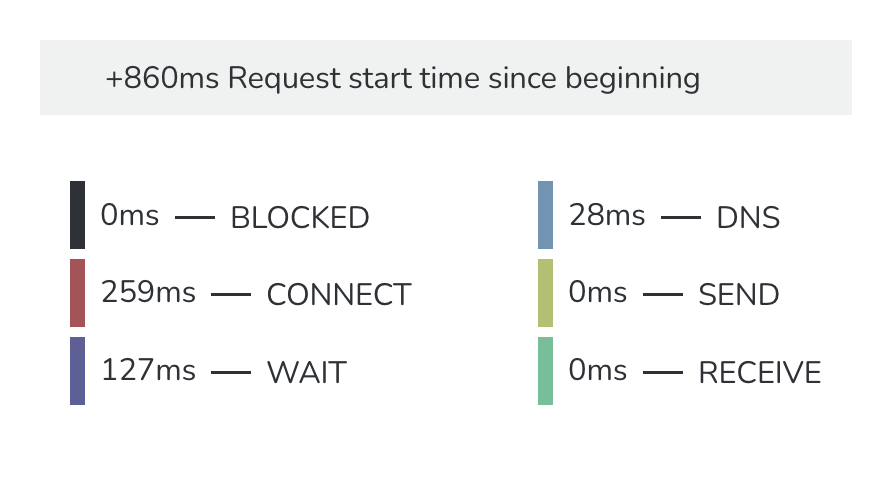 +860ms Request start time since beginning

0ms — BLOCKED

259ms — CONNECT

127ms — WAIT

28ms — DNS

0ms — SEND

0ms — RECEIVE